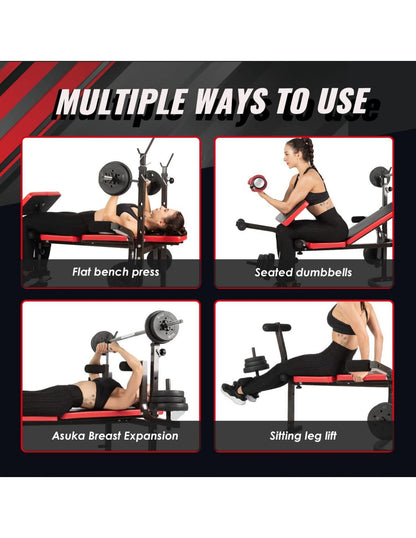 MULTIPLE WAYS TO USE

Flat bench press

Seated dumbbells

Asuka Breast Expansion

Sitting leg lift