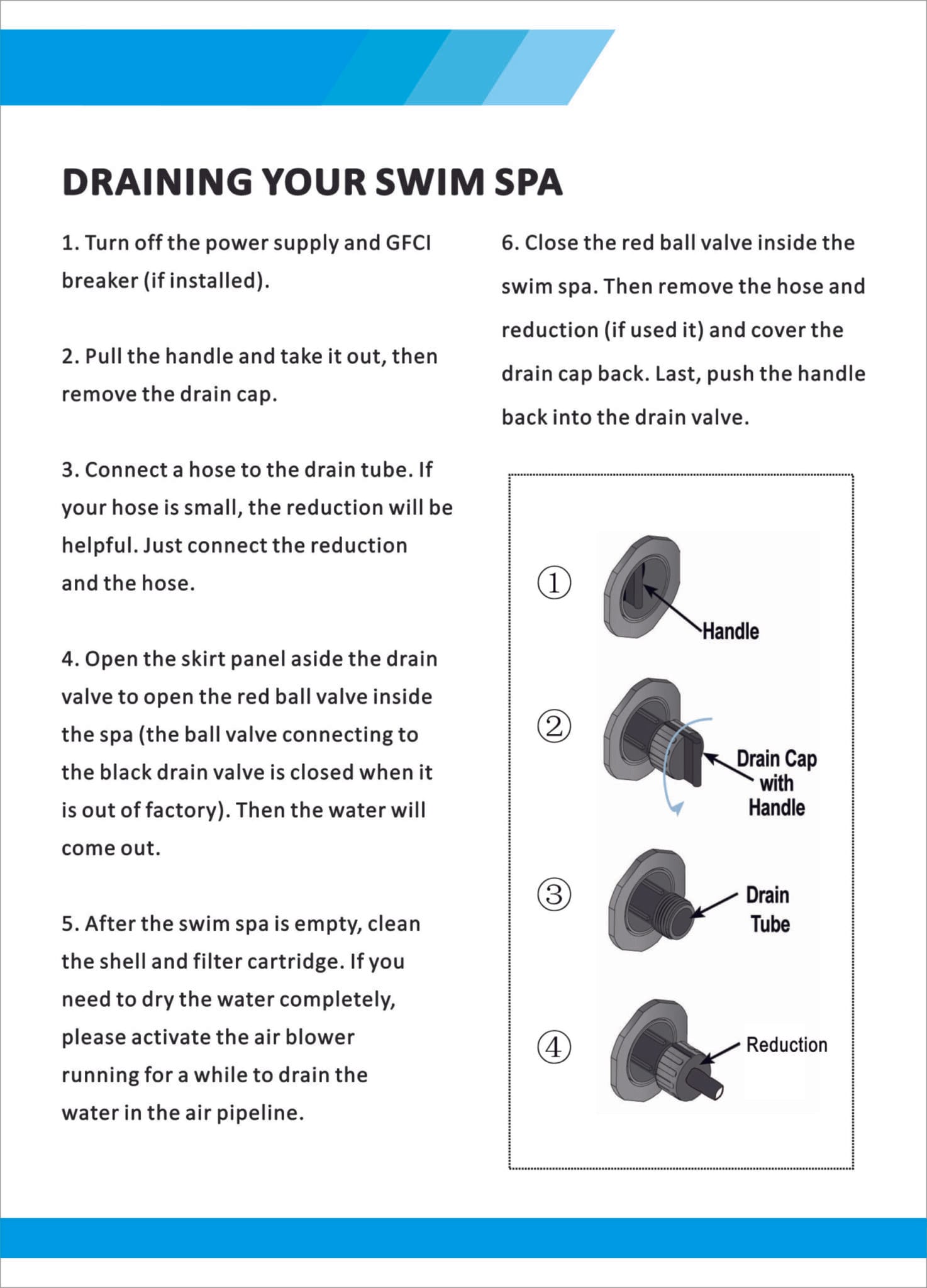 DRAINING YOUR SWIM SPA

1. Turn off the power supply and GFCI breaker (if installed).

2. Pull the handle and take it out, then remove the drain cap.

3. Connect a hose to the drain tube. If your hose is small, the reduction will be helpful. Just connect the reduction and the hose.

4. Open the skirt panel aside the drain valve to open the red ball valve inside the spa (the ball valve connecting to the black drain valve is closed when it is out of factory). Then the water will come out.

5. After the swim spa is empty, clean the shell and filter cartridge. If you need to dry the water completely, please activate the air blower running for a while to drain the water in the air pipeline.

6. Close the red ball valve inside the swim spa. Then remove the hose and reduction (if used it) and cover the drain cap back. Last, push the handle back into the drain valve.

①
Handle

②
Drain Cap with Handle

③
Drain Tube

④
Reduction